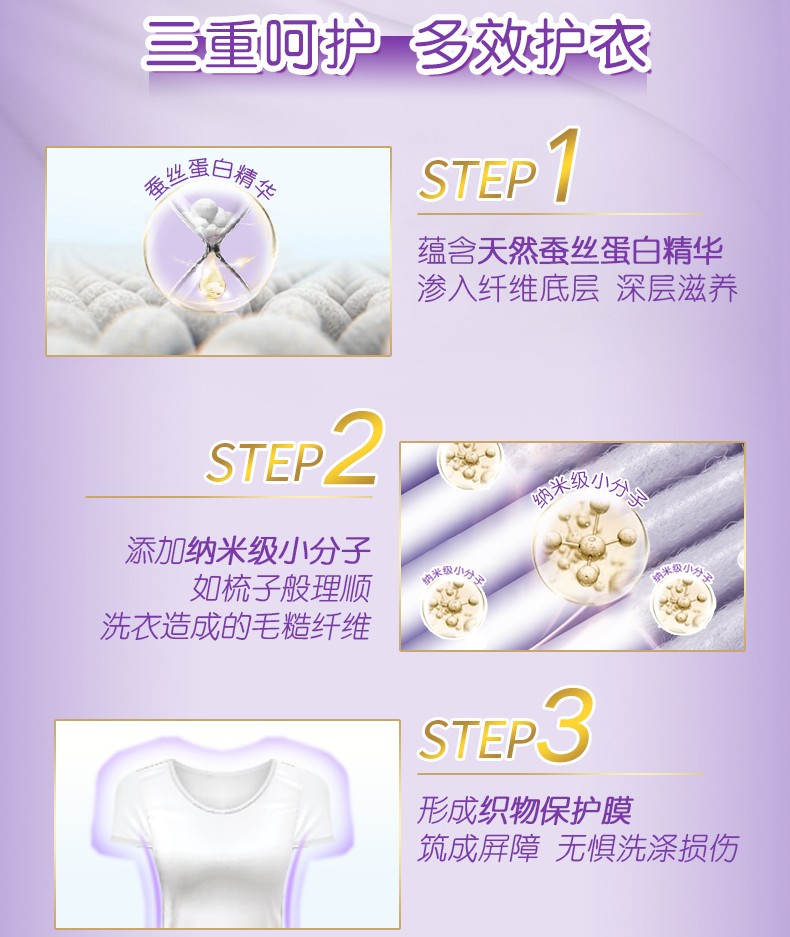 三重呵护 多效护衣

蚕丝蛋白精华

STEP 1

蕴含天然蚕丝蛋白精华
渗入纤维底层 深层滋养

STEP 2

添加纳米级小分子
如梳子般理顺
洗衣造成的毛糙纤维

纳米级小分子

纳米级小分子

纳米级小分子

STEP 3

形成织物保护膜
筑成屏障 无惧洗涤损伤