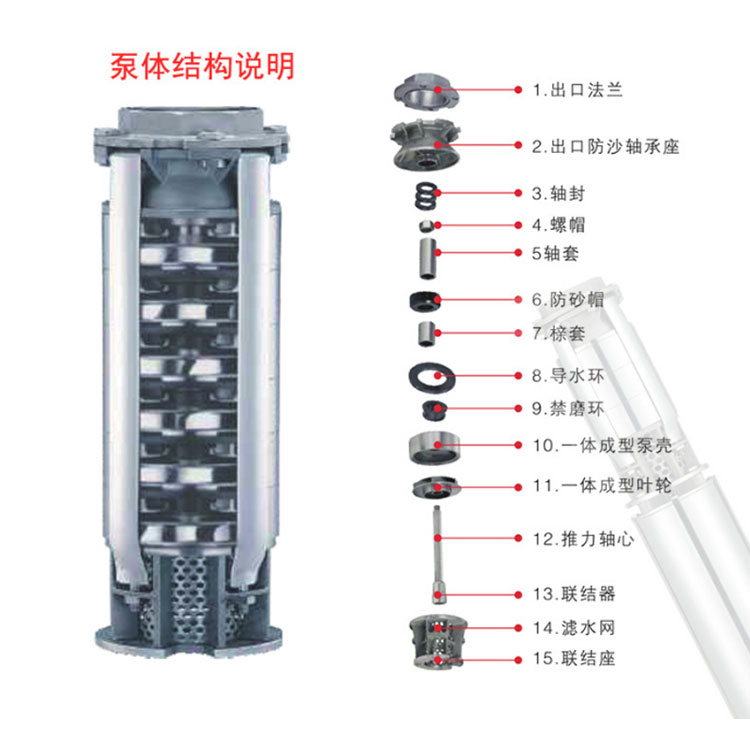 泵体结构说明

1.出口法兰
2.出口防沙轴承座
3.轴封
4.螺帽
5轴套
6.防砂帽
7.棕套
8.导水环
9.禁磨环
10.一体成型泵壳
11.一体成型叶轮
12.推力轴心
13.联结器
14.滤水网
15.联结座