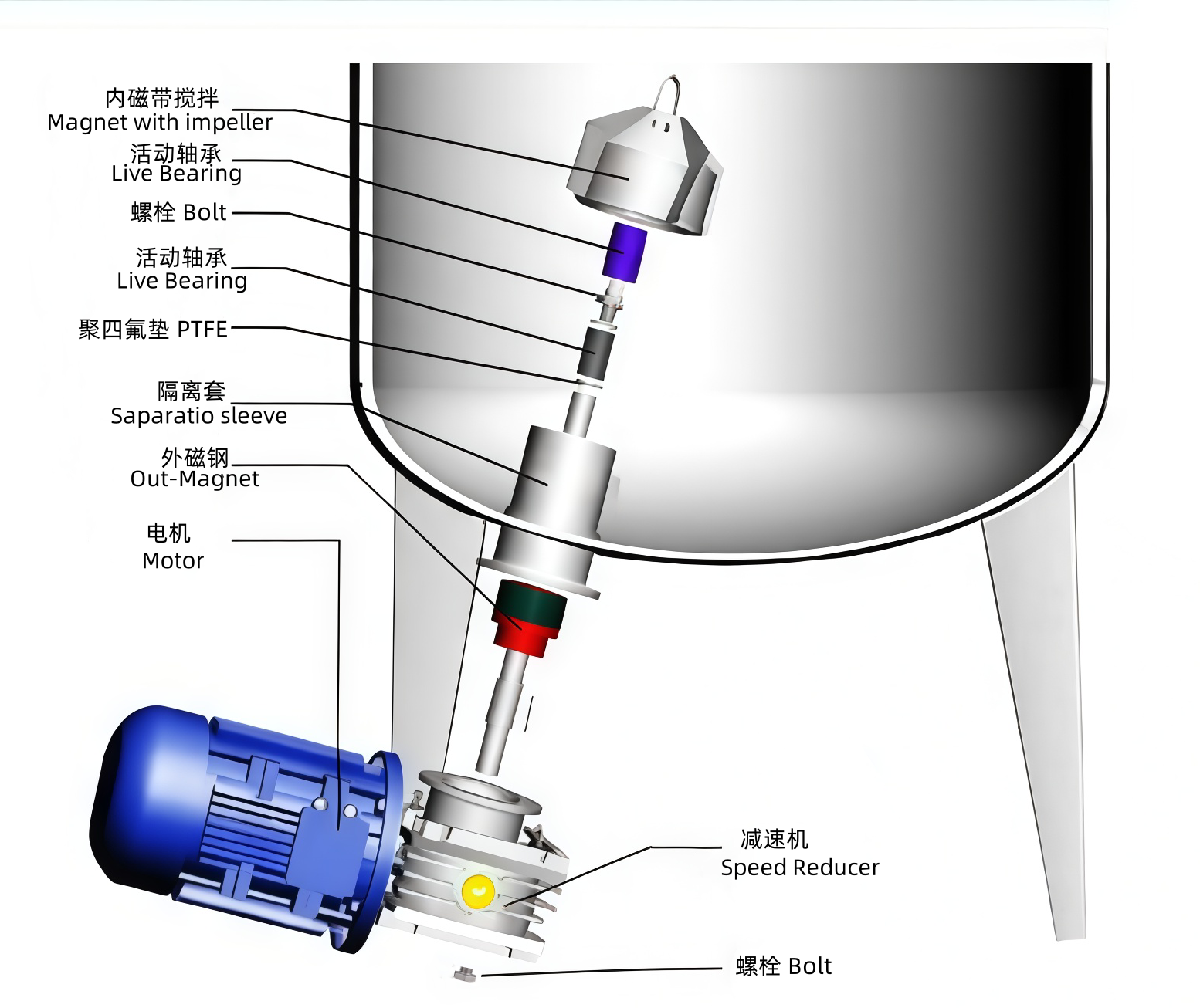 内磁带搅拌
Magnet with impeller
活动轴承
Live Bearing
螺栓 Bolt
活动轴承
Live Bearing
聚四氟垫 PTFE
隔离套
Saparatio sleeve
外磁钢
Out-Magnet
电机
Motor
减速机
Speed Reducer
螺栓 Bolt