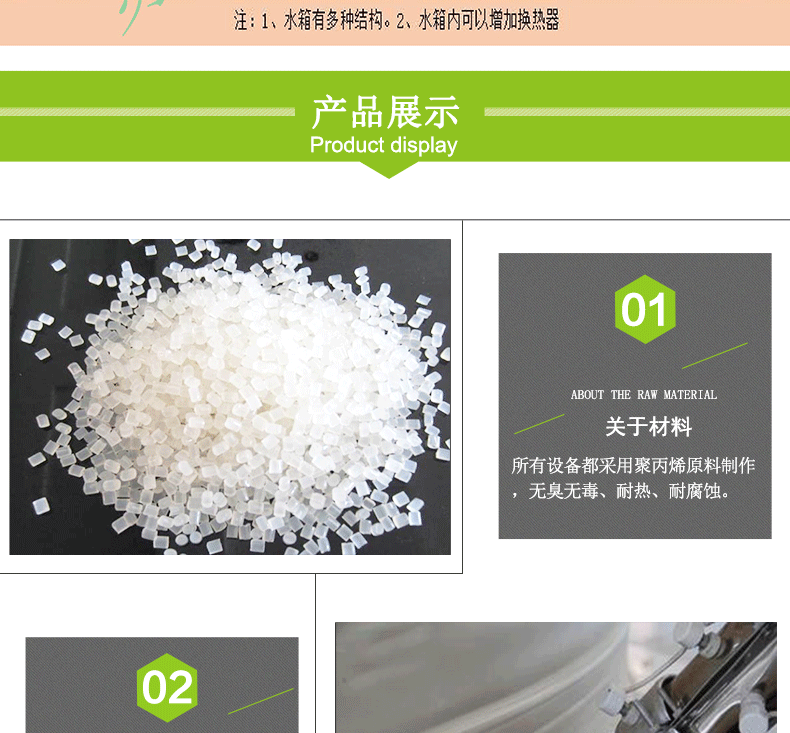 注：1、水箱有多种结构。2、水箱内可以增加换热器

产品展示
Product display

01

ABOUT THE RAW MATERIAL

关于材料

所有设备都采用聚丙烯原料制作，无臭无毒、耐热、耐腐蚀。

02